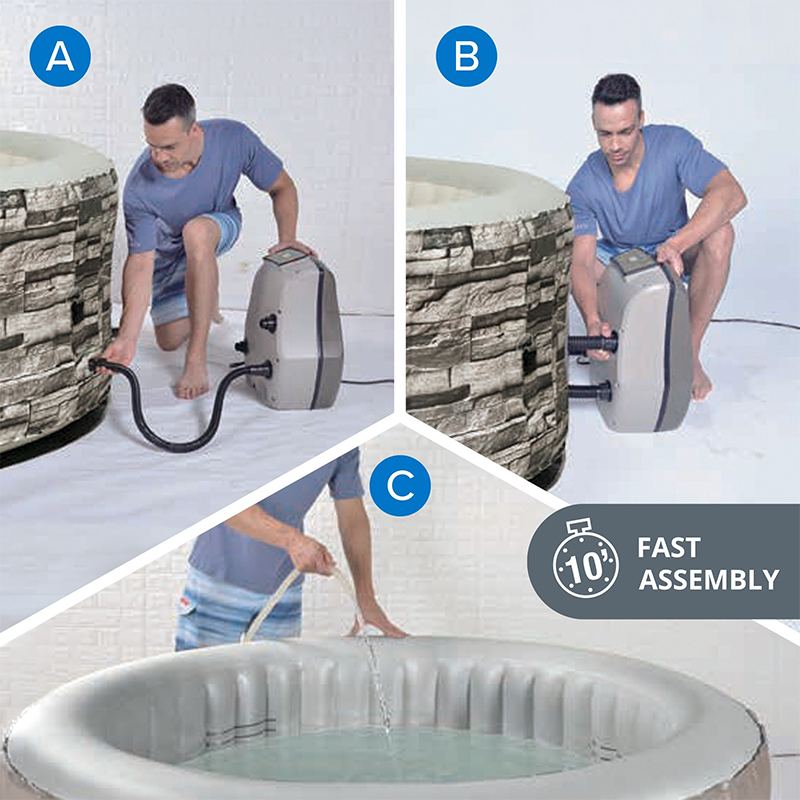 A

B

C

10'

FAST ASSEMBLY